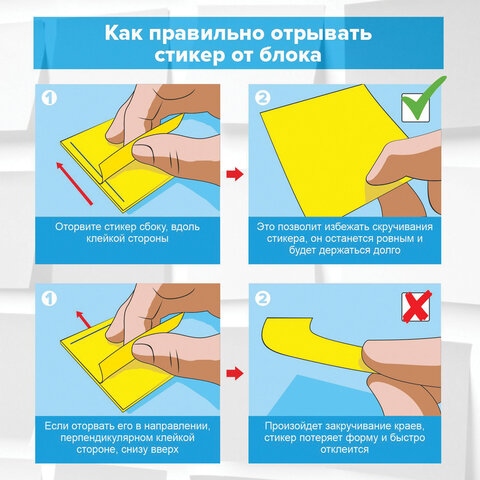 Как правильно отрывать стикер от блока

1
Оторвите стикер сбоку, вдоль клейкой стороны

2
Это позволит избежать скручивания стикера, он останется ровным и будет держаться долго

1
Если оторвать его в направлении, перпендикулярном клейкой стороне, снизу вверх

2
Произойдет закручивание краев, стикер потеряет форму и быстро отклеится