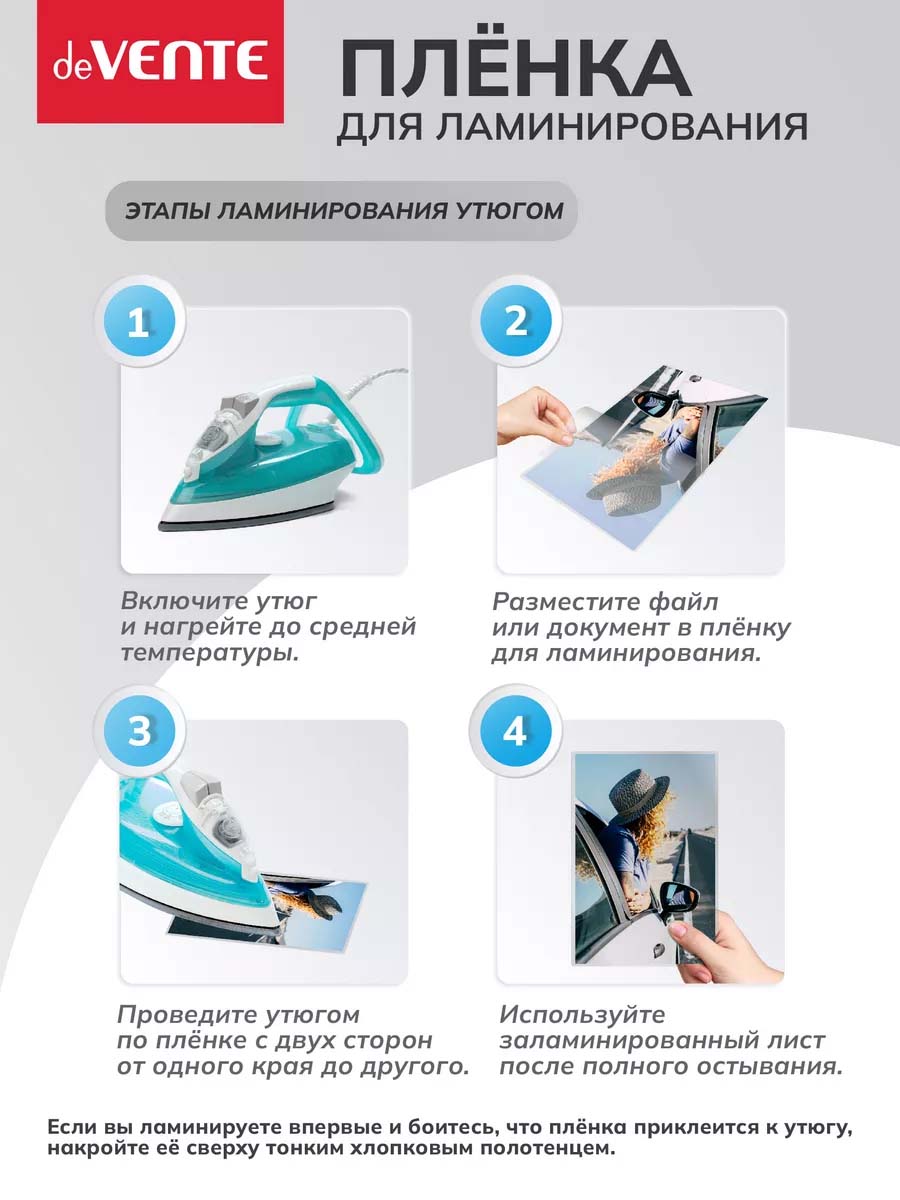 deVENTE

ПЛЁНКА
ДЛЯ ЛАМИНИРОВАНИЯ

ЭТАПЫ ЛАМИНИРОВАНИЯ УТЮГОМ

1

Включите утюг и нагрейте до средней температуры.

2

Разместите файл или документ в плёнку для ламинирования.

3

Проведите утюгом по плёнке с двух сторон от одного края до другого.

4

Используйте заламинированный лист после полного остывания.

Если вы ламинируете впервые и боитесь, что плёнка приклеится к утюгу, накройте её сверху тонким хлопковым полотенцем.